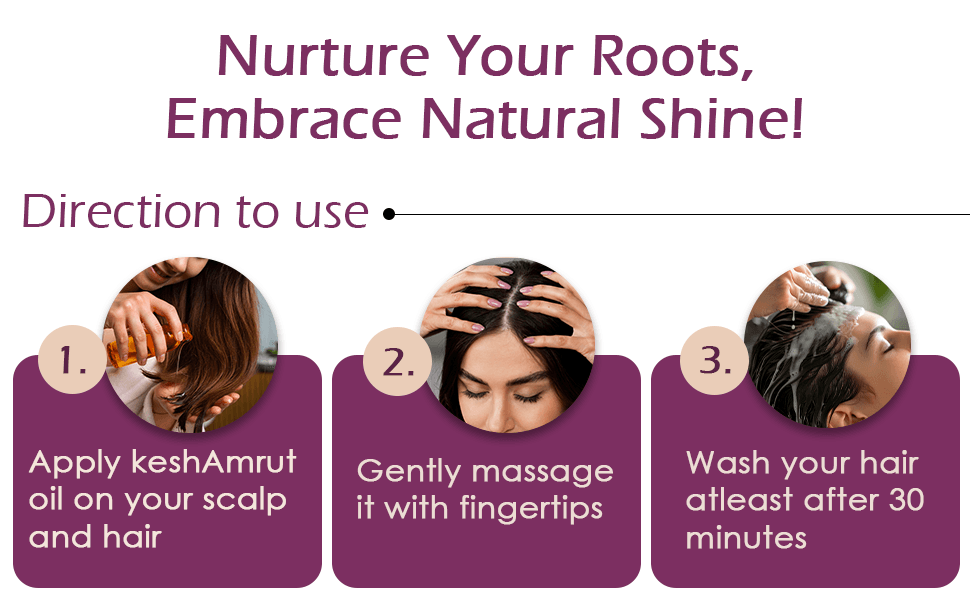 Nurture Your Roots, Embrace Natural Shine!

Direction to use

1.

Apply keshAmrut oil on your scalp and hair

2.

Gently massage it with fingertips

3.

Wash your hair atleast after 30 minutes